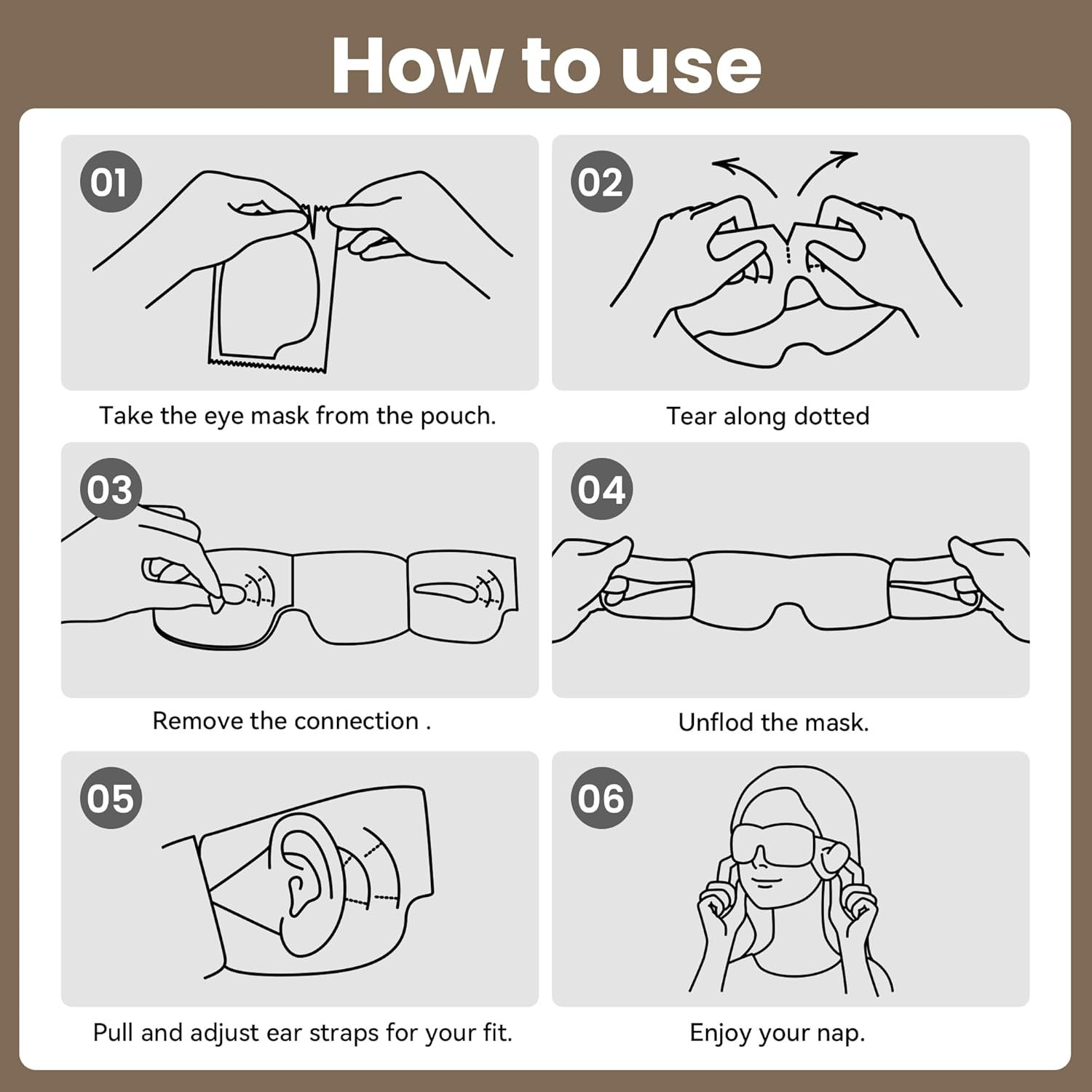 How to use

01

Take the eye mask from the pouch.

02

Tear along dotted

03

Remove the connection .

04

Unflod the mask.

05

Pull and adjust ear straps for your fit.

06

Enjoy your nap.