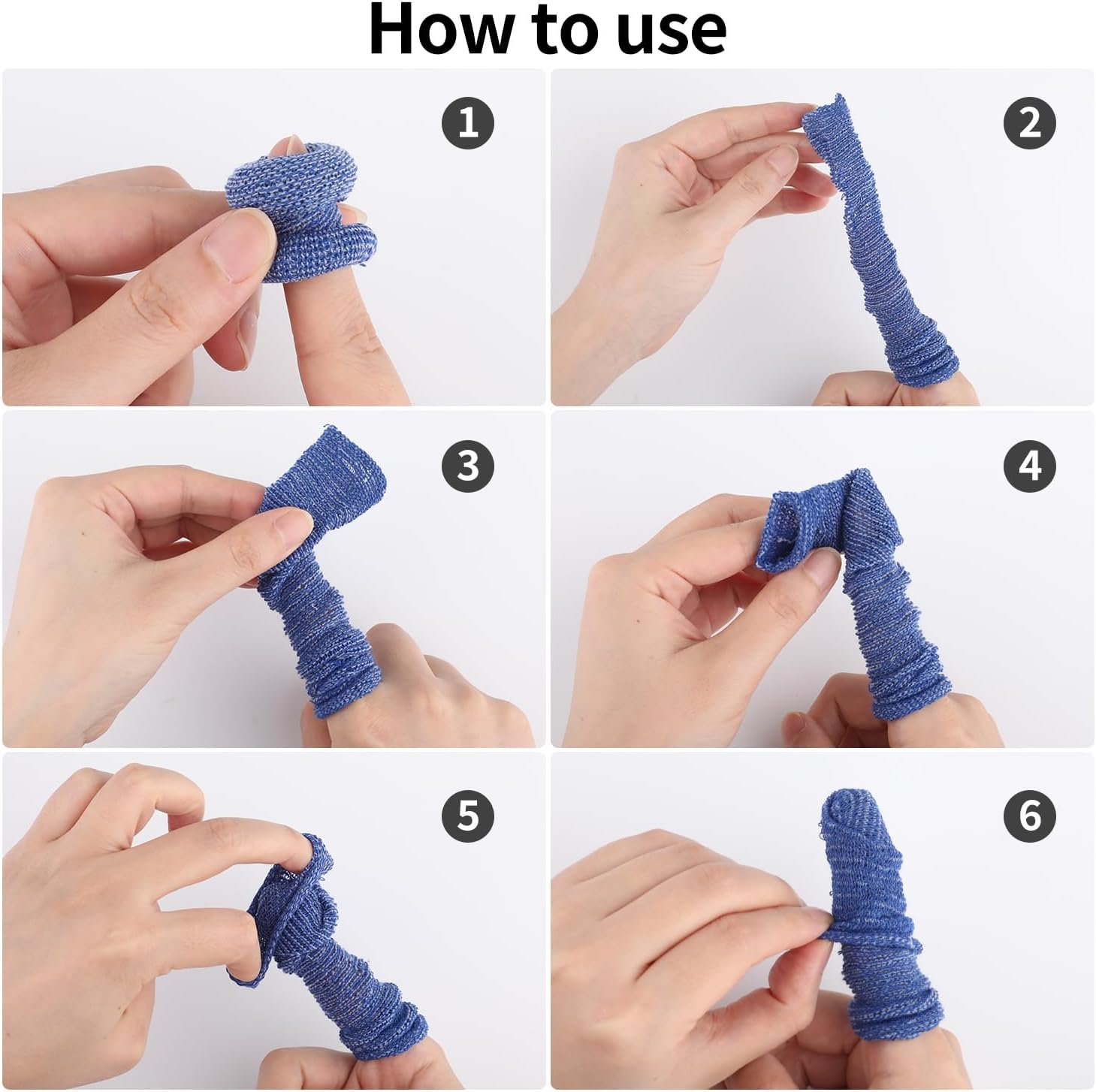 How to use

1

2

3

4

5

6