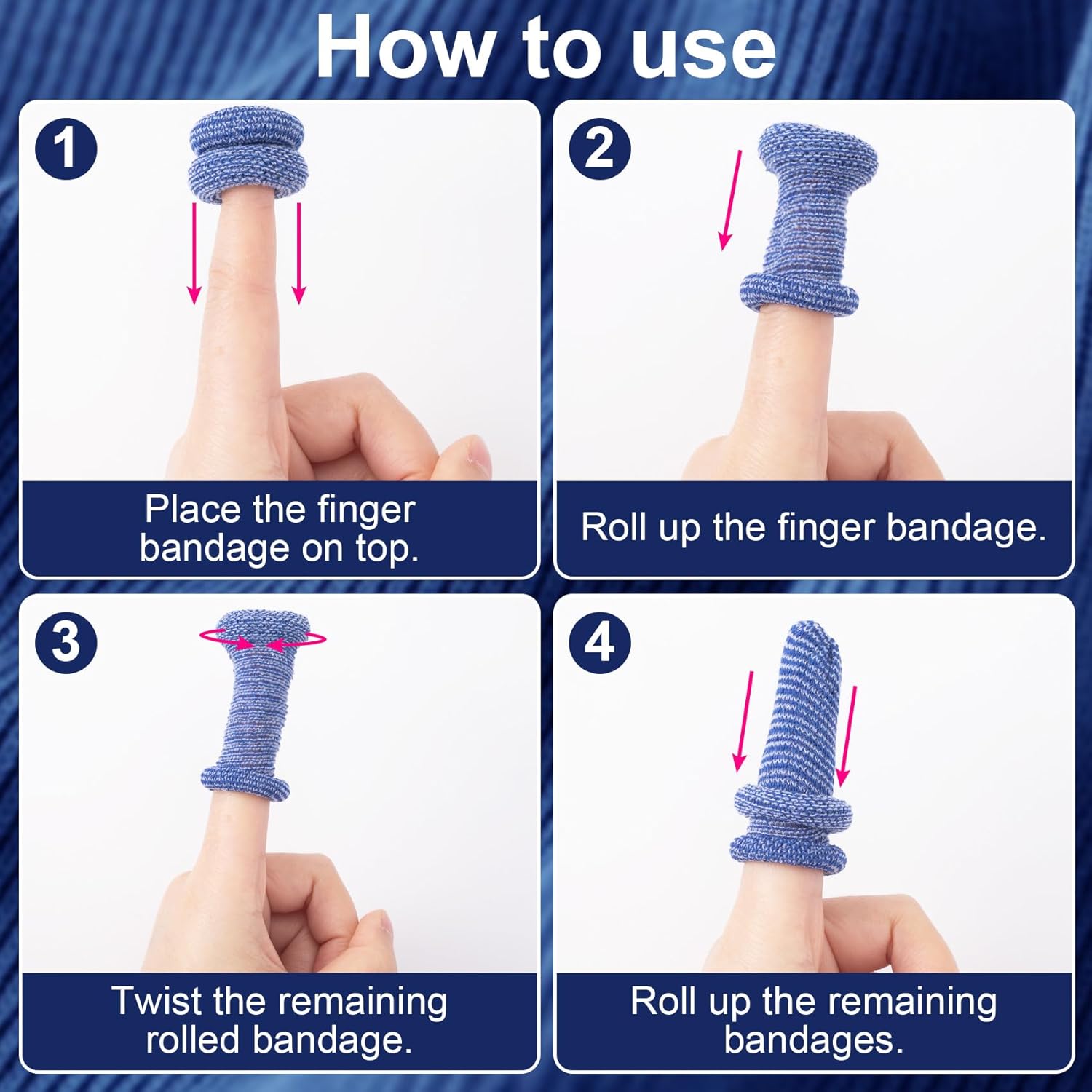 How to use

1

Place the finger bandage on top.

2

Roll up the finger bandage.

3

Twist the remaining rolled bandage.

4

Roll up the remaining bandages.