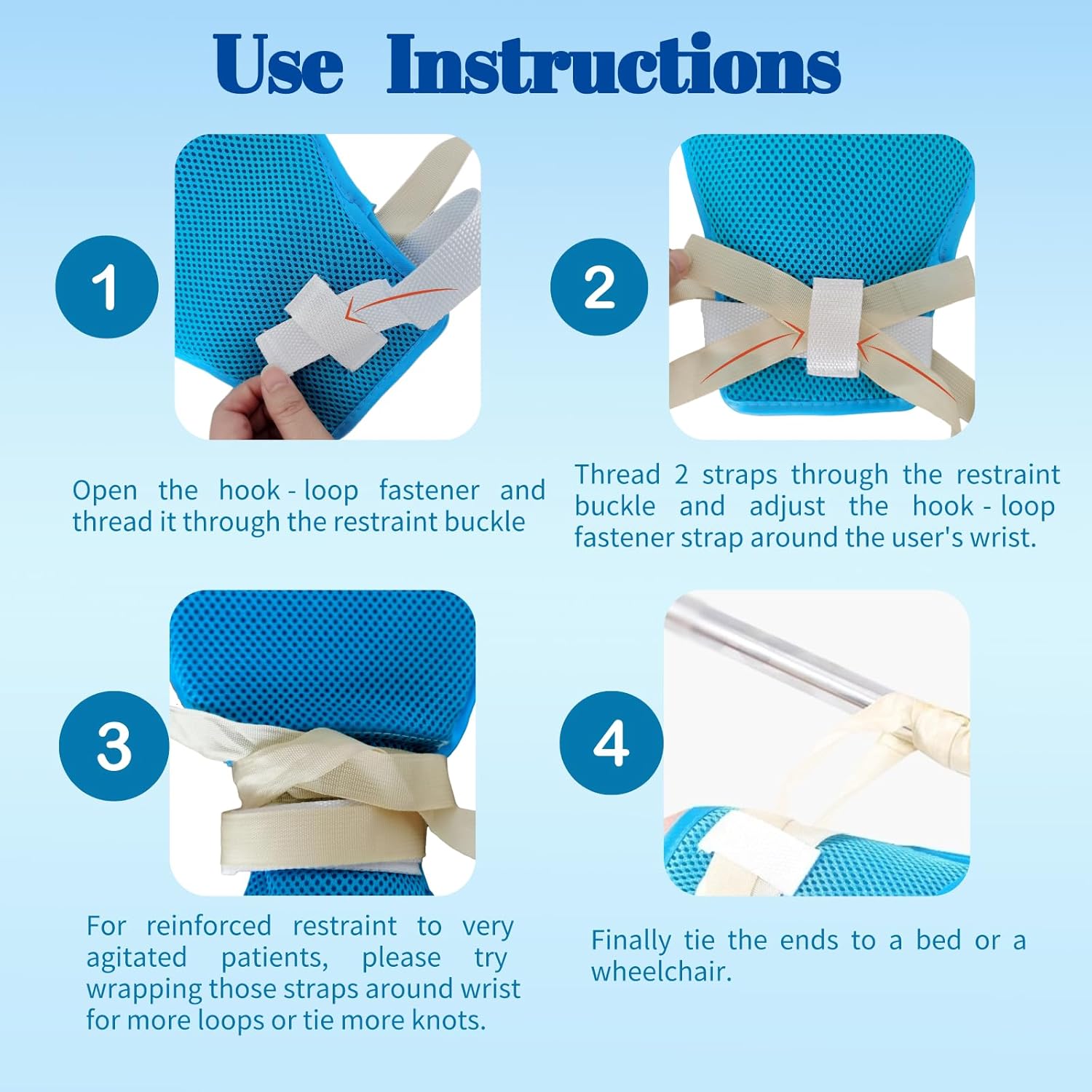 Use Instructions

1

Open the hook - loop fastener and thread it through the restraint buckle

2

Thread 2 straps through the restraint buckle and adjust the hook - loop fastener strap around the user's wrist.

3

For reinforced restraint to very agitated patients, please try wrapping those straps around wrist for more loops or tie more knots.

4

Finally tie the ends to a bed or a wheelchair.