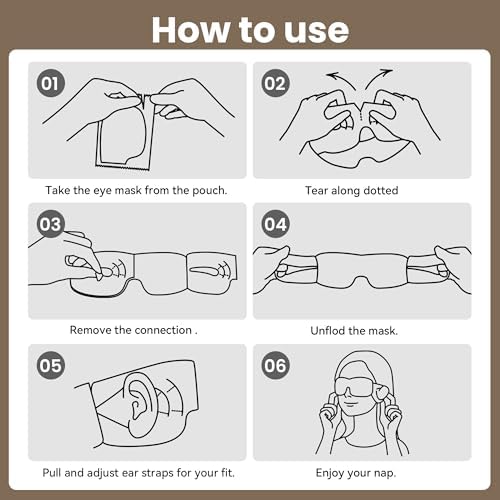 How to use

01

Take the eye mask from the pouch.

02

Tear along dotted

03

Remove the connection .

04

Unflod the mask.

05

Pull and adjust ear straps for your fit.

06

Enjoy your nap.