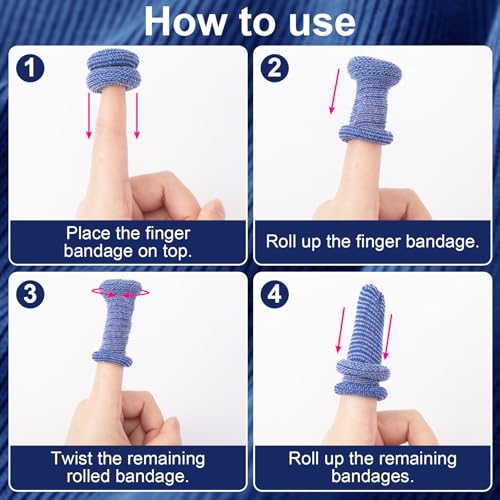 How to use

1
Place the finger bandage on top.

2
Roll up the finger bandage.

3
Twist the remaining rolled bandage.

4
Roll up the remaining bandages.