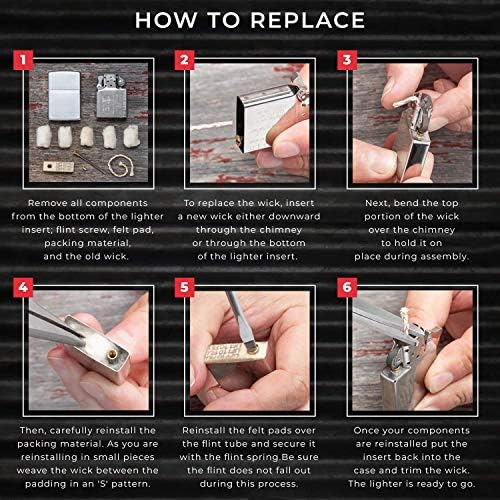 HOW TO REPLACE

1

Remove all components from the bottom of the lighter insert; flint screw, felt pad, packing material, and the old wick.

2

To replace the wick, insert a new wick either downward through the chimney or through the bottom of the lighter insert.

3

Next, bend the top portion of the wick over the chimney to hold it on place during assembly.

4

Then, carefully reinstall the packing material. As you are reinstalling in small pieces weave the wick between the padding in an 'S' pattern.

5

Reinstall the felt pads over the flint tube and secure it with the flint spring.Be sure the flint does not fall out during this process.

6

Once your components are reinstalled put the insert back into the case and trim the wick. The lighter is ready to go.