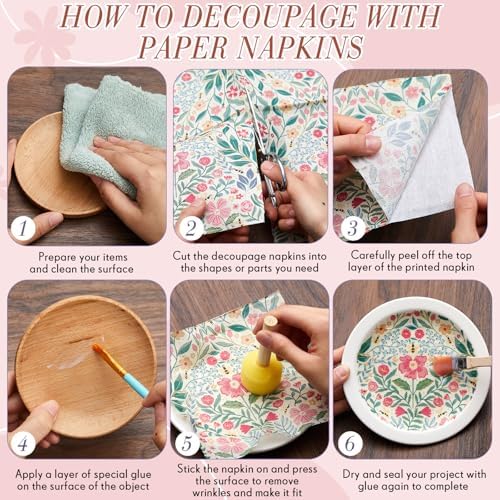 HOW TO DECOUPAGE WITH PAPER NAPKINS

1
Prepare your items and clean the surface

2
Cut the decoupage napkins into the shapes or parts you need

3
Carefully peel off the top layer of the printed napkin

4
Apply a layer of special glue on the surface of the object

5
Stick the napkin on and press the surface to remove wrinkles and make it fit

6
Dry and seal your project with glue again to complete