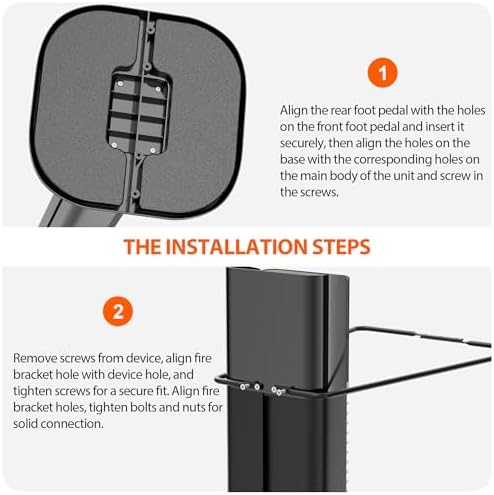 1

Align the rear foot pedal with the holes on the front foot pedal and insert it securely, then align the holes on the base with the corresponding holes on the main body of the unit and screw in the screws.

THE INSTALLATION STEPS

2

Remove screws from device, align fire bracket hole with device hole, and tighten screws for a secure fit. Align fire bracket holes, tighten bolts and nuts for solid connection.