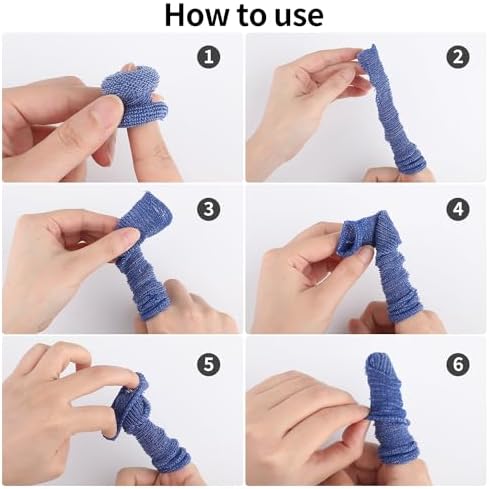 How to use

1

2

3

4

5

6